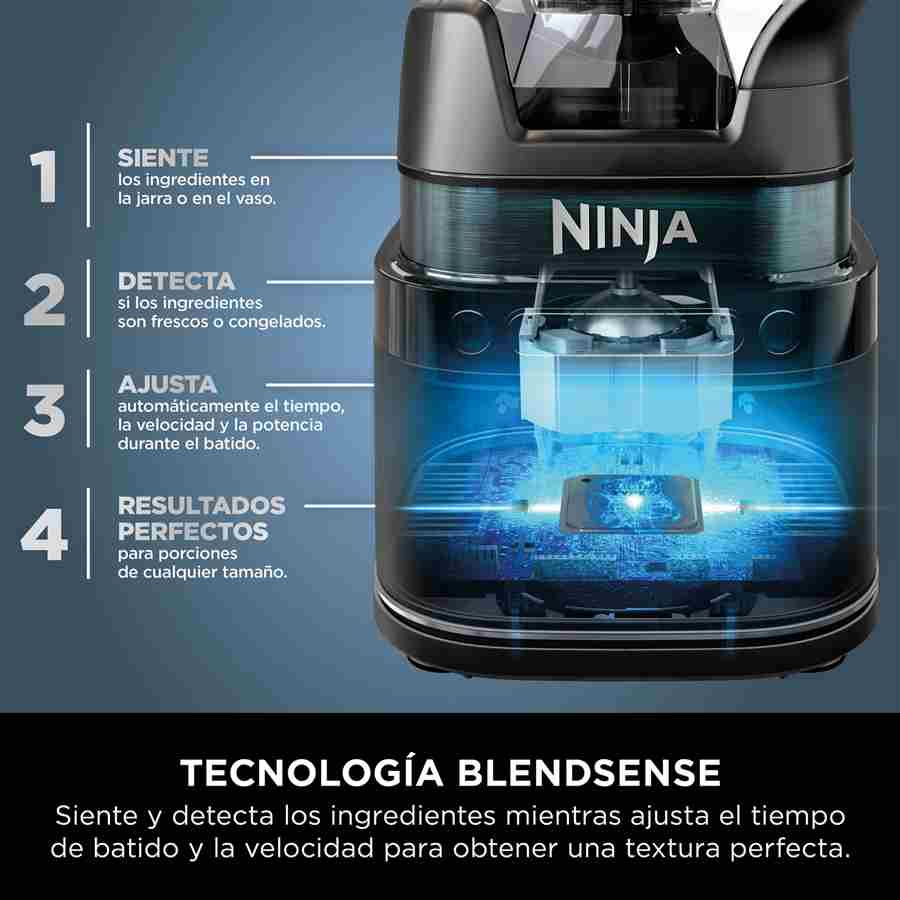 1
SIENTE
los ingredientes en la jarra o en el vaso.

2
DETECTA
si los ingredientes son frescos o congelados.

3
AJUSTA
automáticamente el tiempo, la velocidad y la potencia durante el batido.

4
RESULTADOS PERFECTOS
para porciones de cualquier tamaño.

NINJA

TECNOLOGÍA BLENDSENSE
Siente y detecta los ingredientes mientras ajusta el tiempo de batido y la velocidad para obtener una textura perfecta.